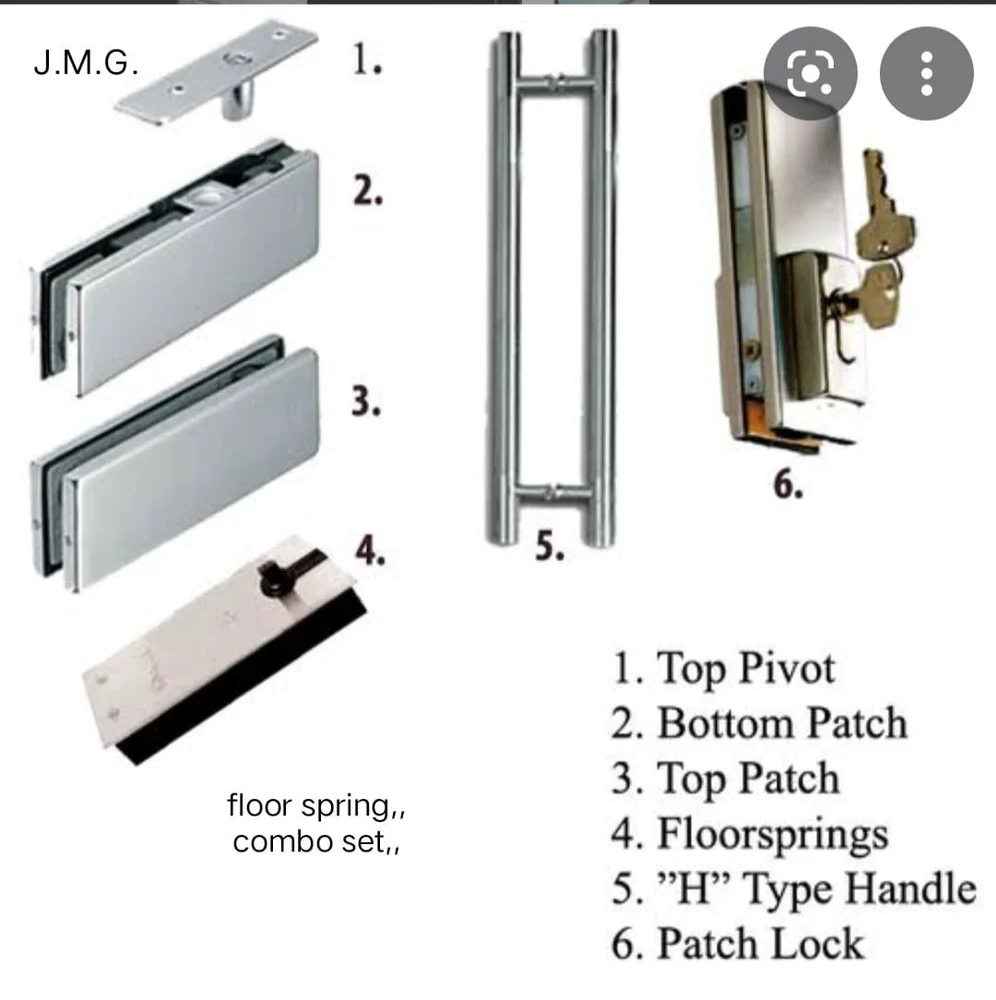 J.M.G.

1.

2.

3.

4.

5.

6.

floor spring,,
combo set,,

1. Top Pivot
2. Bottom Patch
3. Top Patch
4. Floorsprings
5. "H" Type Handle
6. Patch Lock